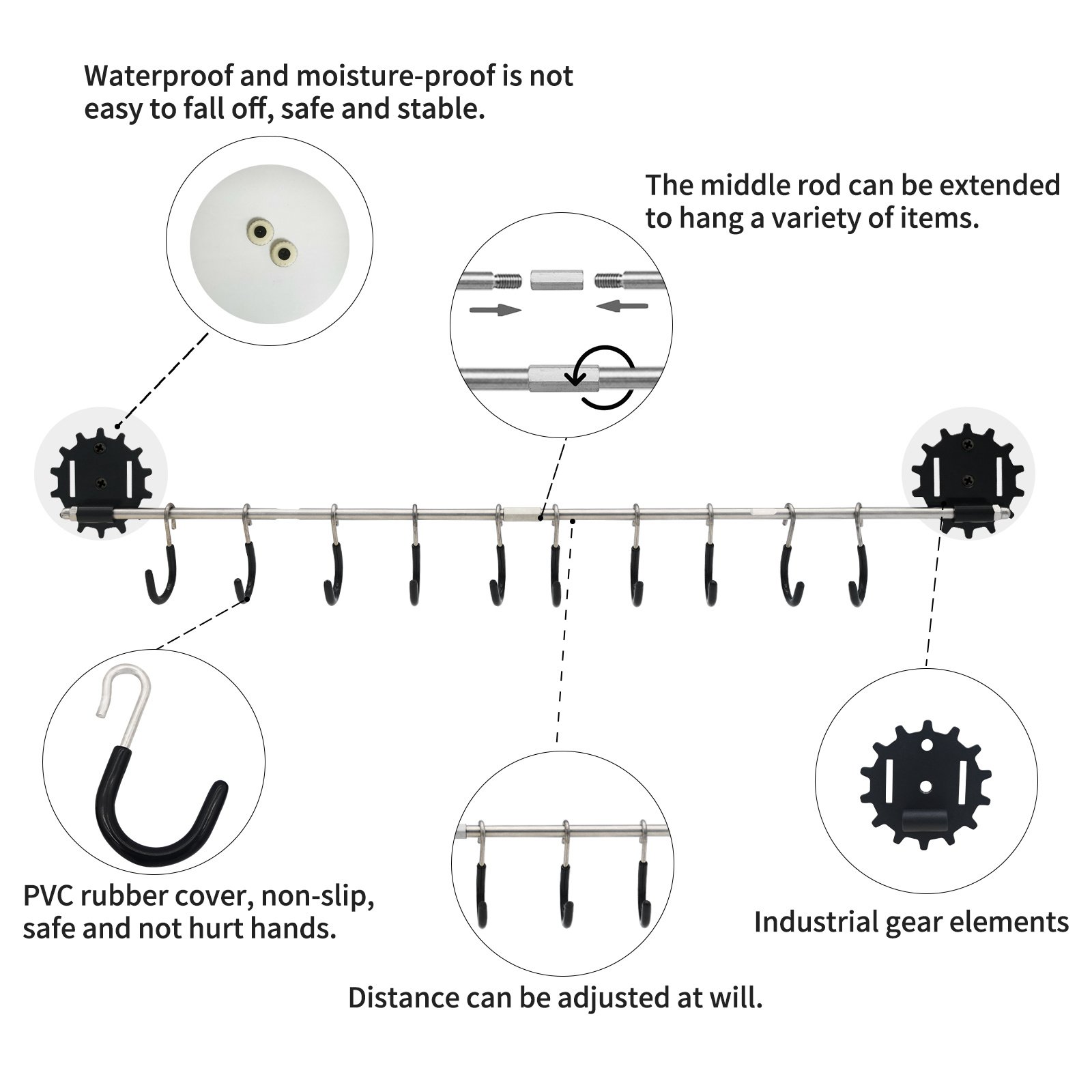 Waterproof and moisture-proof is not easy to fall off, safe and stable.

The middle rod can be extended to hang a variety of items.

PVC rubber cover, non-slip, safe and not hurt hands.

Industrial gear elements

Distance can be adjusted at will.